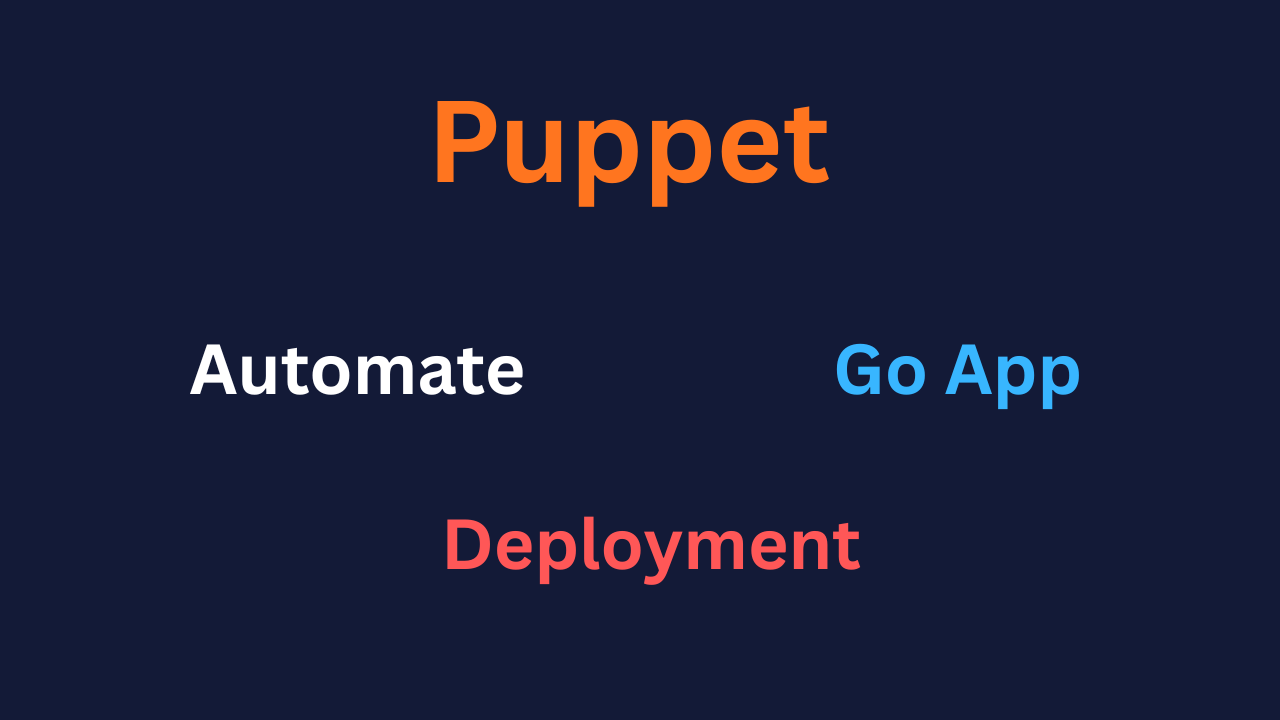 Puppet

Automate

Go App

Deployment